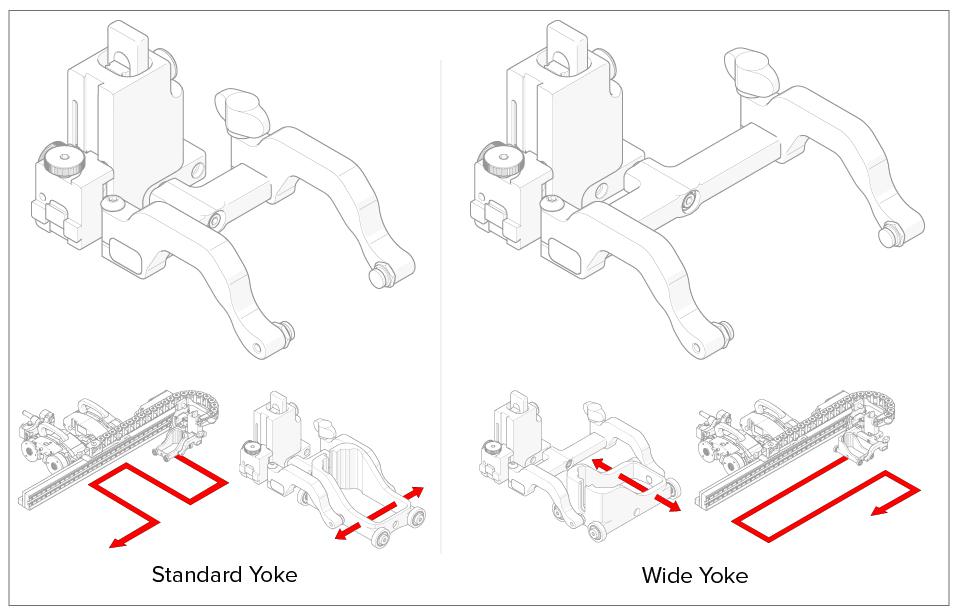 Standard Yoke

Wide Yoke