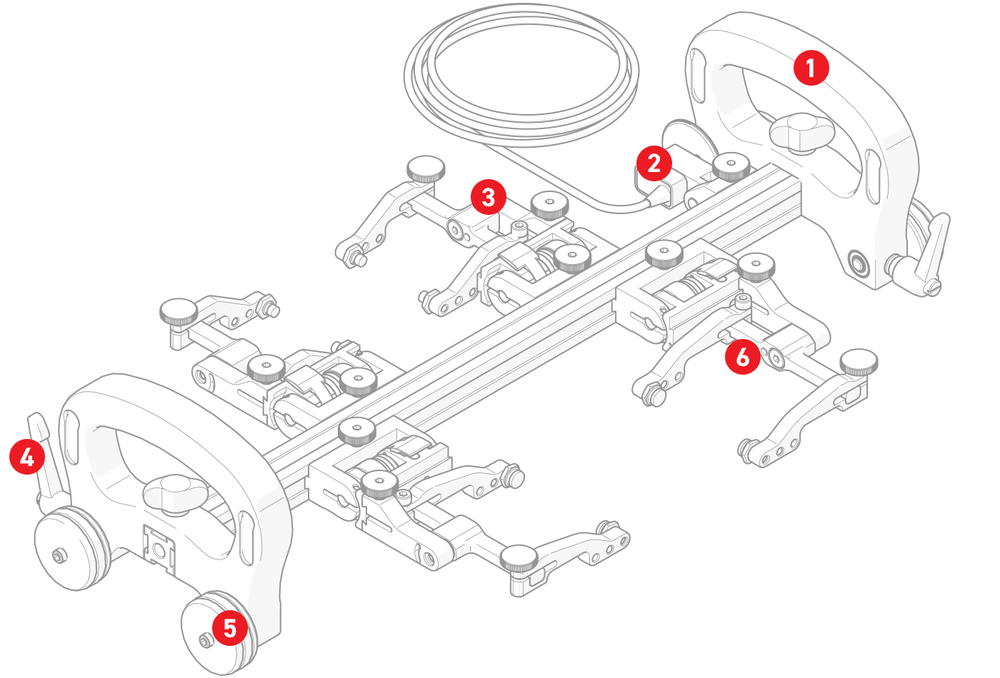 1
2
3
4
5
6