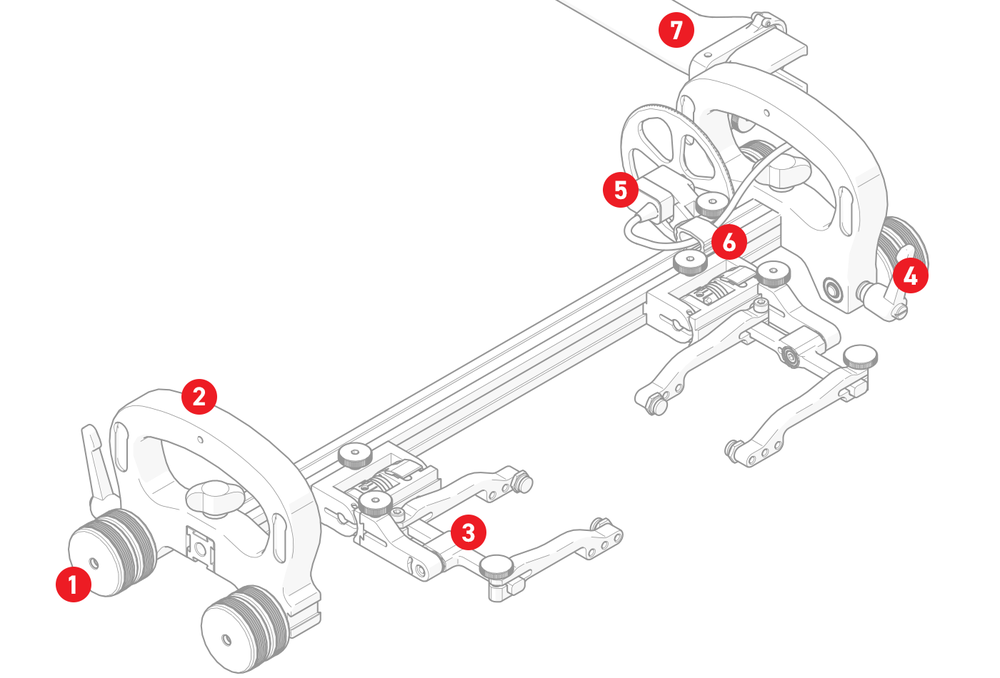 7
5
6
4
2
3
1