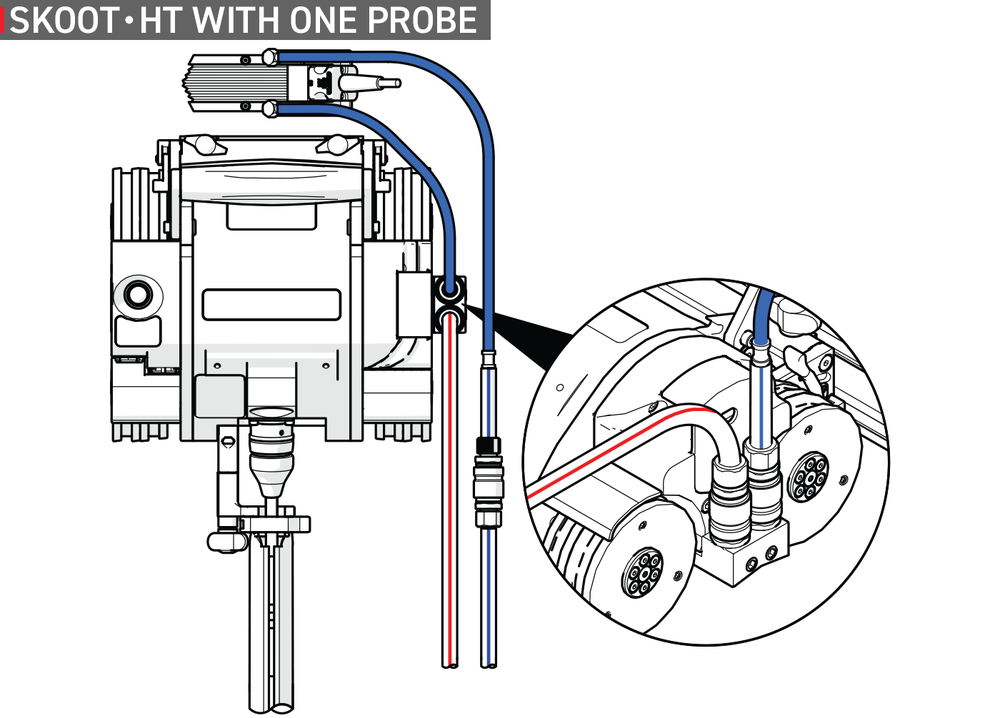 SKOOT•HT WITH ONE PROBE