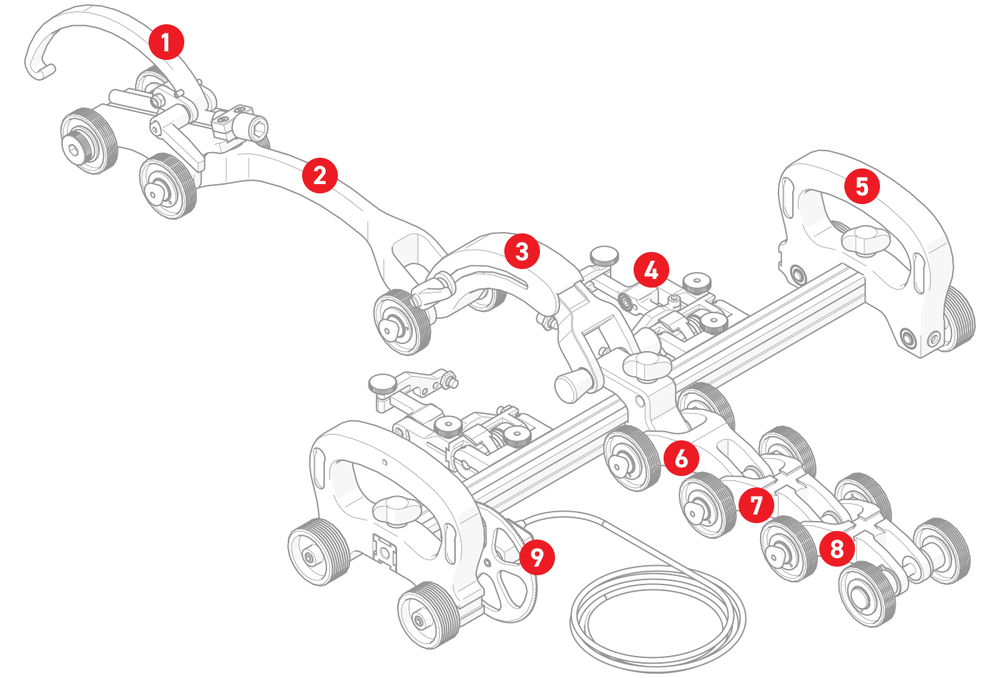 1
2
3
4
5
6
7
8
9