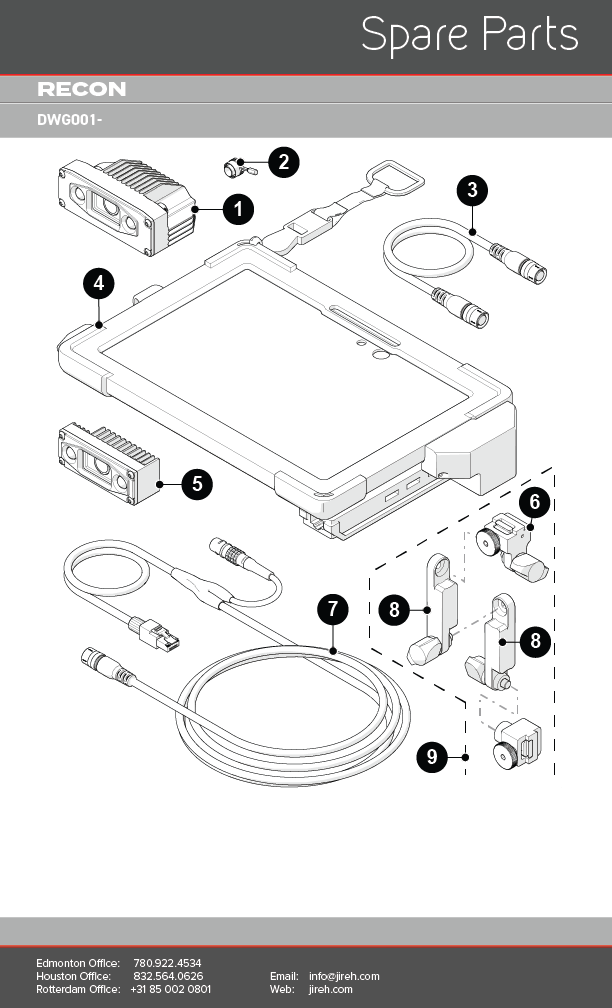 Spare Parts

RECON

DWG001-

2
1
3
4
5
6
7
8
8
9

Edmonton Office: 780.922.4534
Houston Office: 832.564.0626
Rotterdam Office: +31 85 002 0801

Email: info@jireh.com
Web: jireh.com