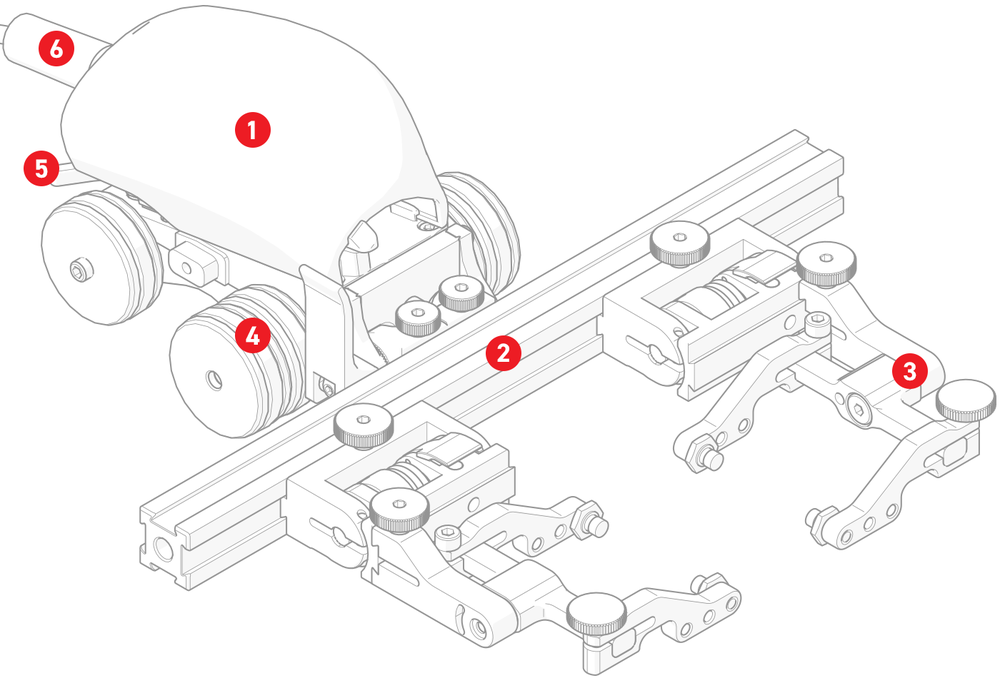 6
1
5
4
2
3